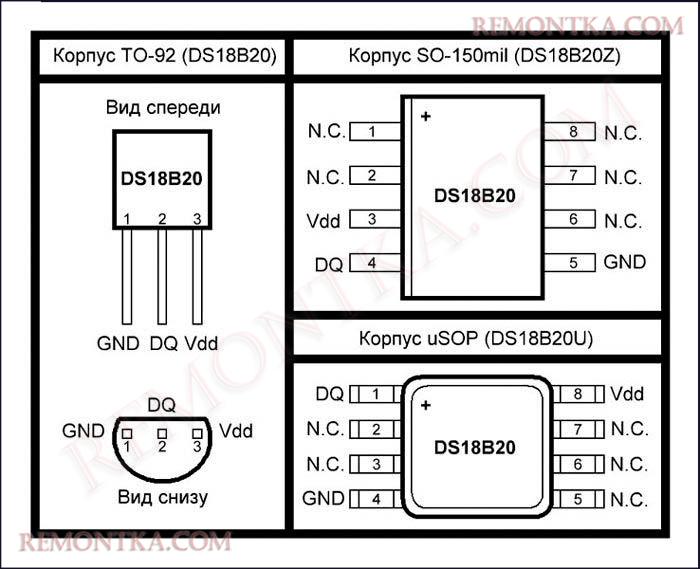 REMONTKA.COM

Корпус TO-92 (DS18B20)

Вид спереди

DS18B20

1 2 3

GND DQ Vdd

DQ

GND

1 2 3

Vdd

Вид снизу

Корпус SO-150mil (DS18B20Z)

+

N.C. 1

N.C. 2

Vdd 3

DQ 4

DS18B20

8 N.C.

7 N.C.

6 N.C.

5 GND

Корпус uSOP (DS18B20U)

+

DQ 1

N.C. 2

N.C. 3

GND 4

DS18B20

8 Vdd

7 N.C.

6 N.C.

5 N.C.

REMONTKA.COM

REMONTKA.COM